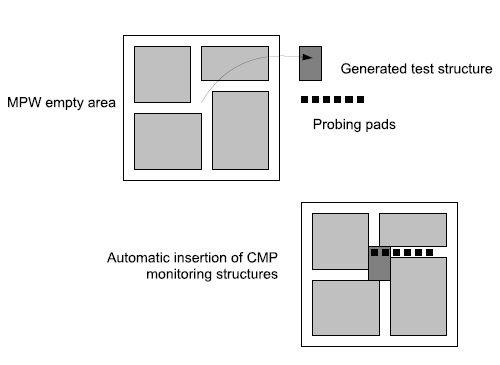 Generated test structure

MPW empty area

Probing pads

Automatic insertion of CMP monitoring structures